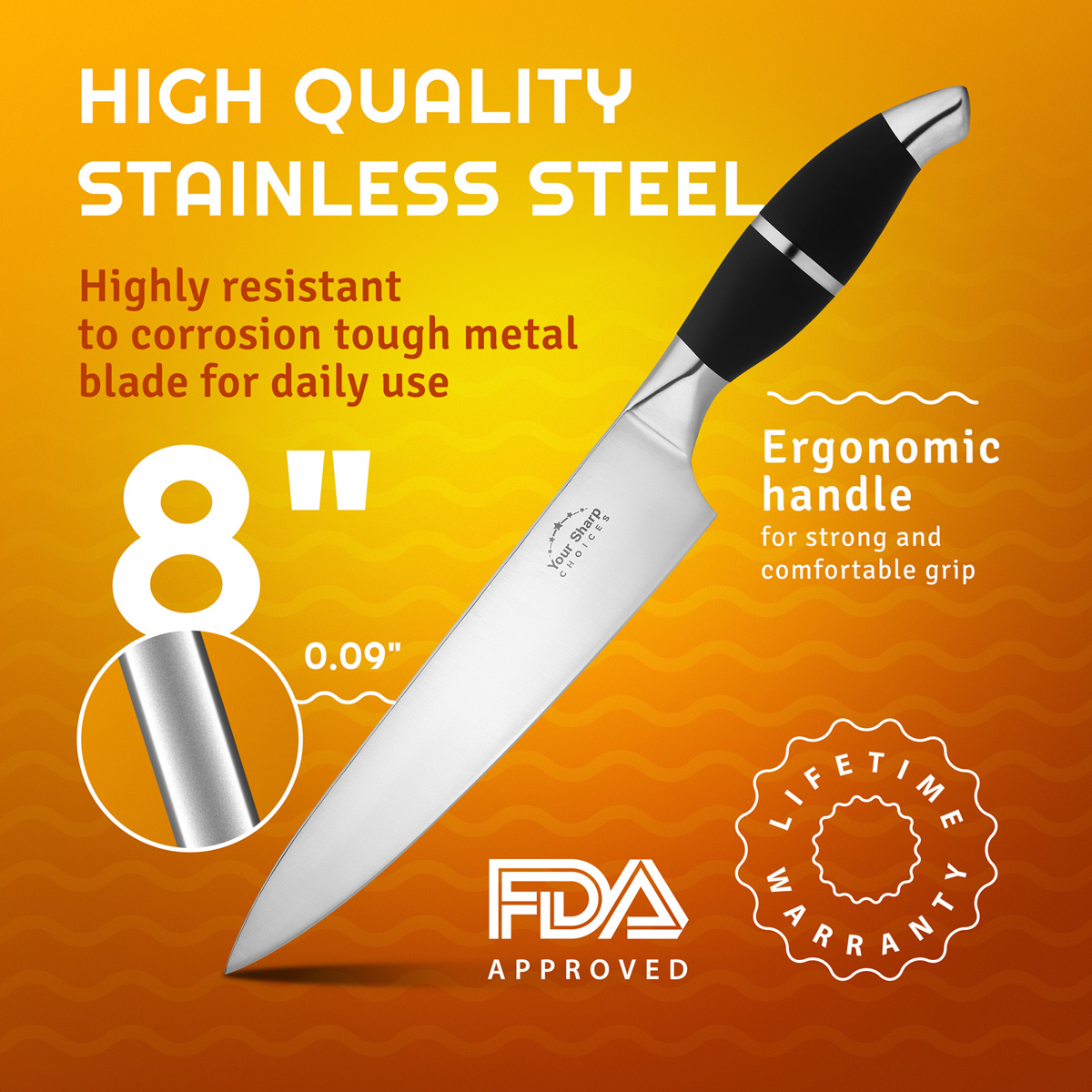 HIGH QUALITY STAINLESS STEEL

Highly resistant to corrosion tough metal blade for daily use

8"

0.09"

Your Sharp CHOICES

Ergonomic handle

for strong and comfortable grip

FDA

APPROVED

LIFETIME WARRANTY